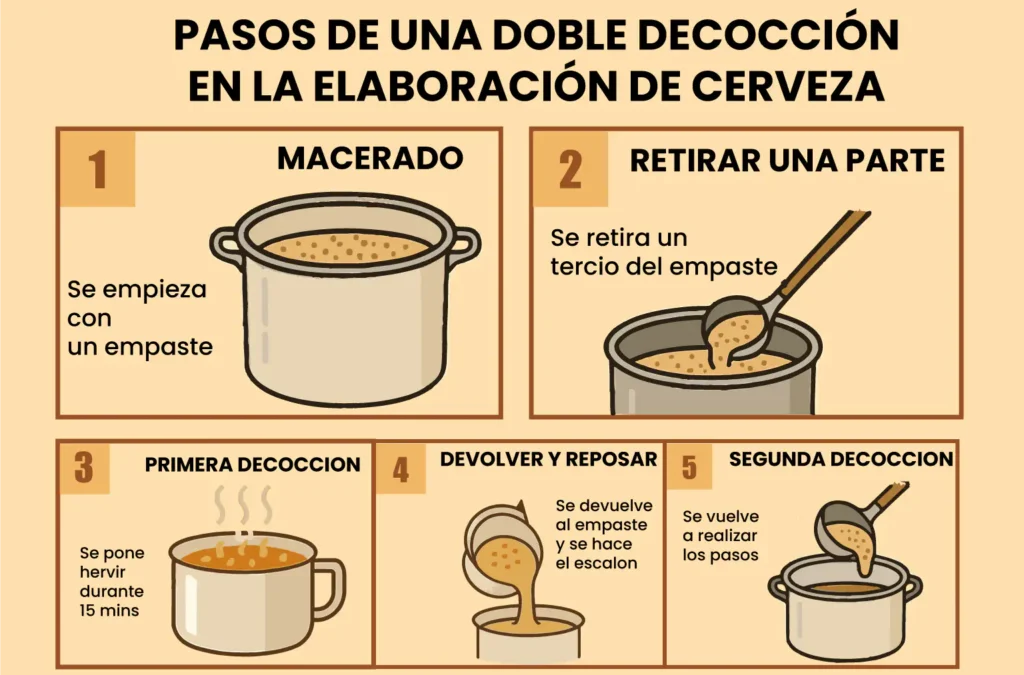 PASOS DE UNA DOBLE DECOCCIÓN EN LA ELABORACIÓN DE CERVEZA

1 MACERADO

Se empieza con un empaste

2 RETIRAR UNA PARTE

Se retira un tercio del empaste

3 PRIMERA DECOCCION

Se pone hervir durante 15 mins

4 DEVOLVER Y REPOSAR

Se devuelve al empaste y se hace el escalon

5 SEGUNDA DECOCCION

Se vuelve a realizar los pasos